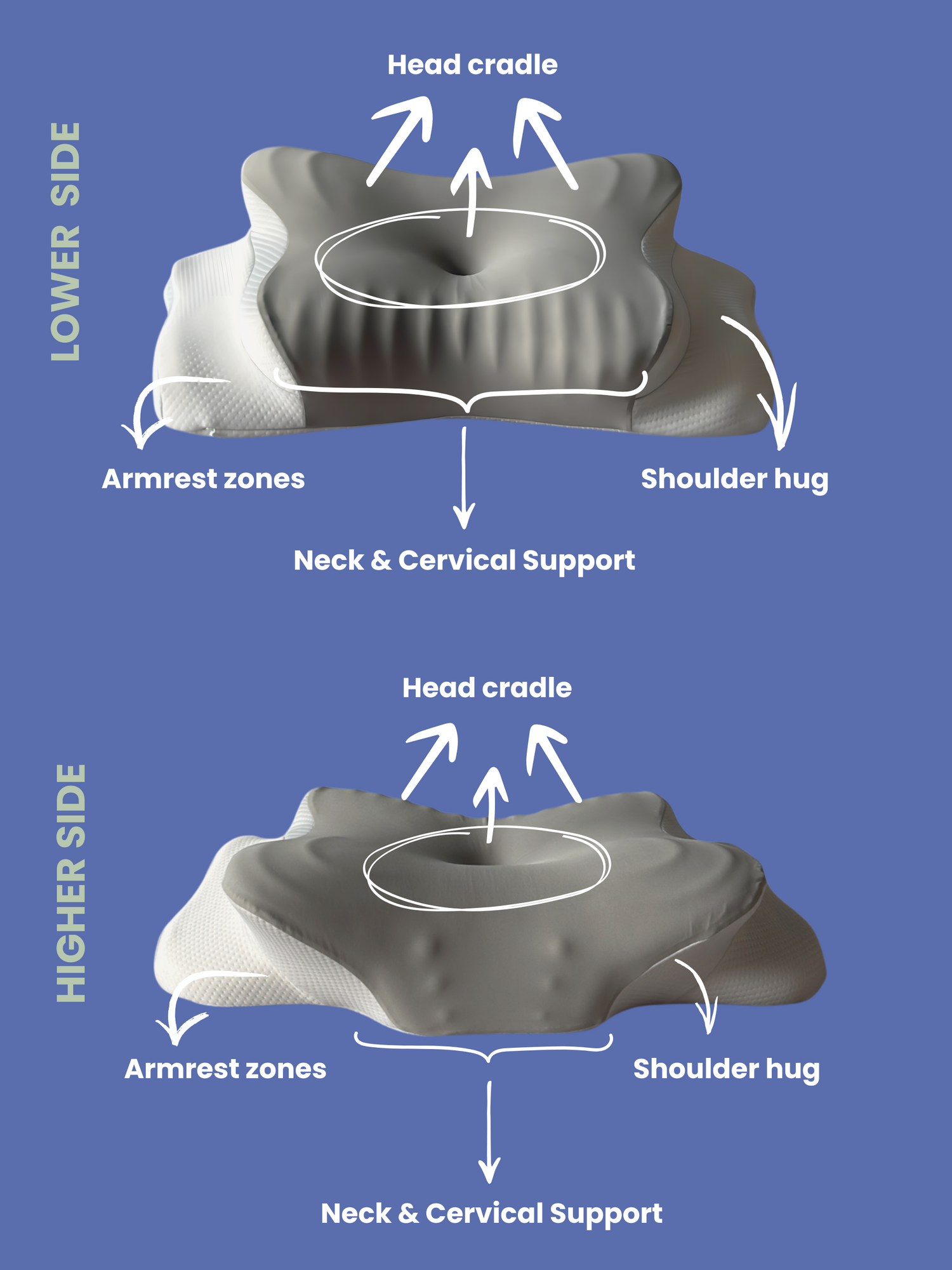 LOWER SIDE

Head cradle

Armrest zones

Shoulder hug

Neck & Cervical Support

HIGHER SIDE

Head cradle

Armrest zones

Shoulder hug

Neck & Cervical Support